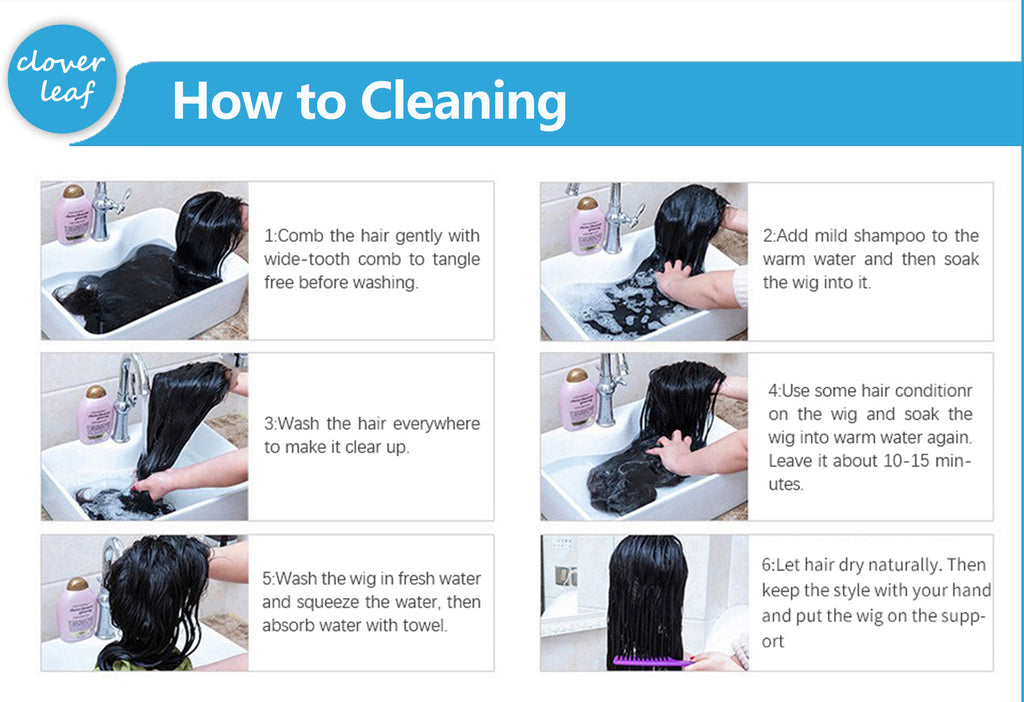 clover leaf

How to Cleaning

1:Comb the hair gently with wide-tooth comb to tangle free before washing.

2:Add mild shampoo to the warm water and then soak the wig into it.

3:Wash the hair everywhere to make it clear up.

4:Use some hair conditionr on the wig and soak the wig into warm water again. Leave it about 10-15 minutes.

5:Wash the wig in fresh water and squeeze the water, then absorb water with towel.

6:Let hair dry naturally. Then keep the style with your hand and put the wig on the support