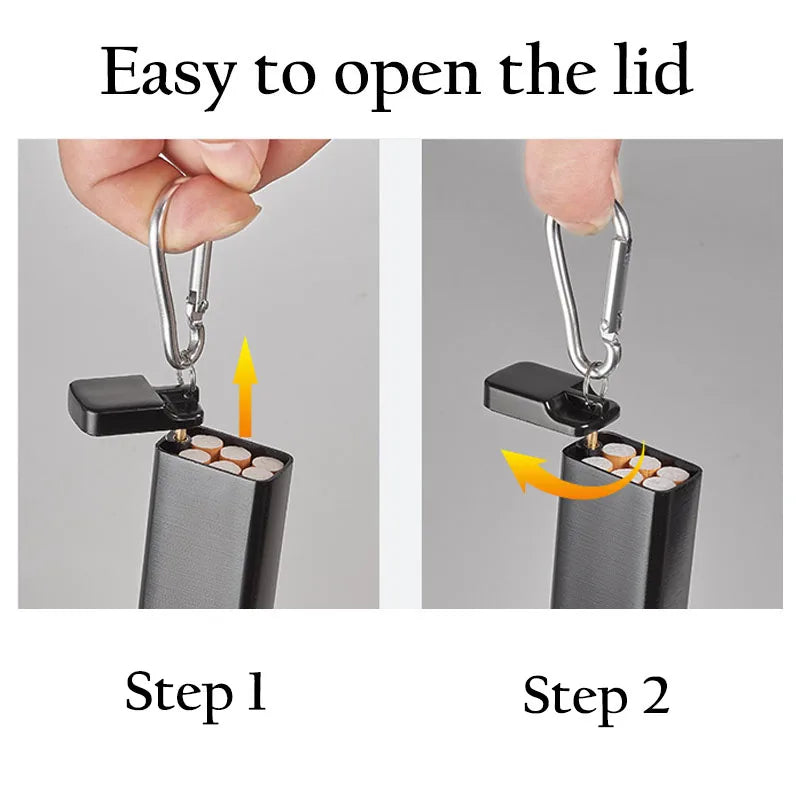 Easy to open the lid

Step 1

Step 2